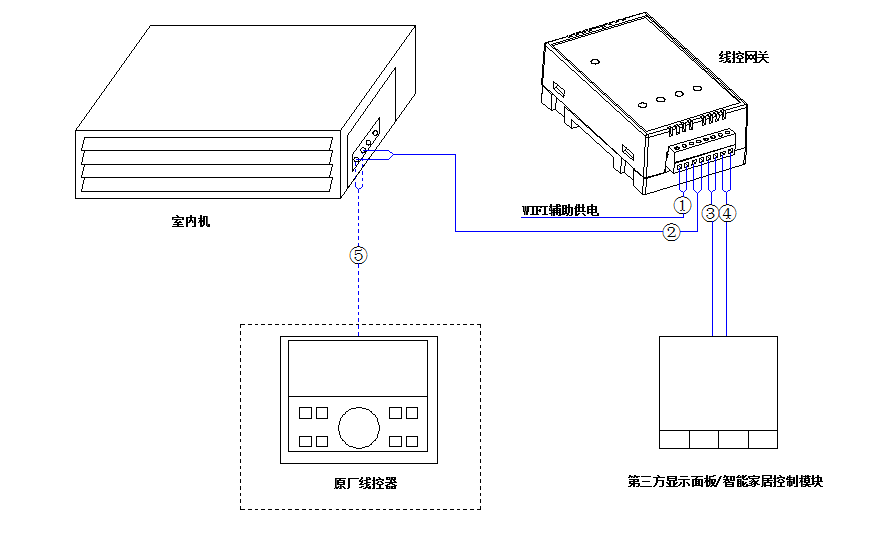 线控网关

室内机

WIFI辅助供电

①

②

③

④

⑤

原厂线控器

第三方显示面板/智能家居控制模块